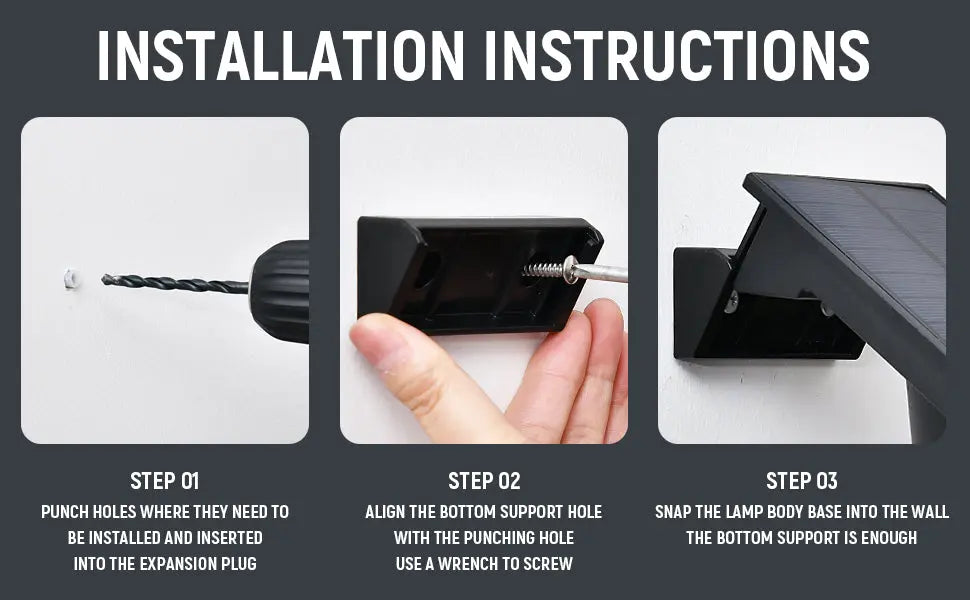 INSTALLATION INSTRUCTIONS

STEP 01
PUNCH HOLES WHERE THEY NEED TO BE INSTALLED AND INSERTED INTO THE EXPANSION PLUG

STEP 02
ALIGN THE BOTTOM SUPPORT HOLE WITH THE PUNCHING HOLE USE A WRENCH TO SCREW

STEP 03
SNAP THE LAMP BODY BASE INTO THE WALL THE BOTTOM SUPPORT IS ENOUGH